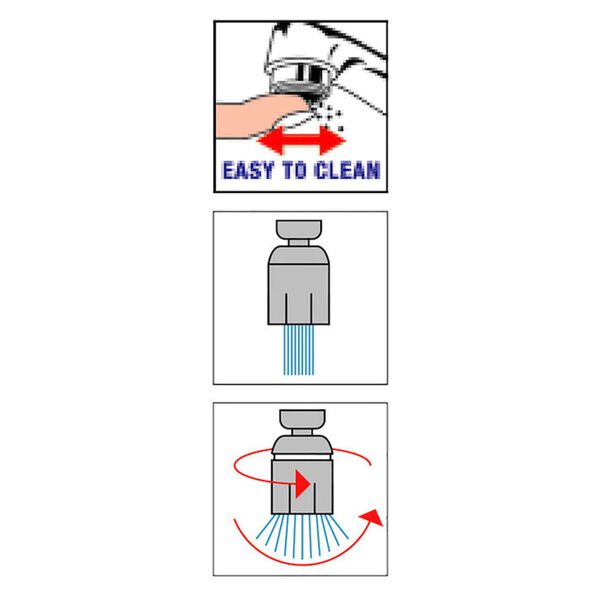 EASY TO CLEAN