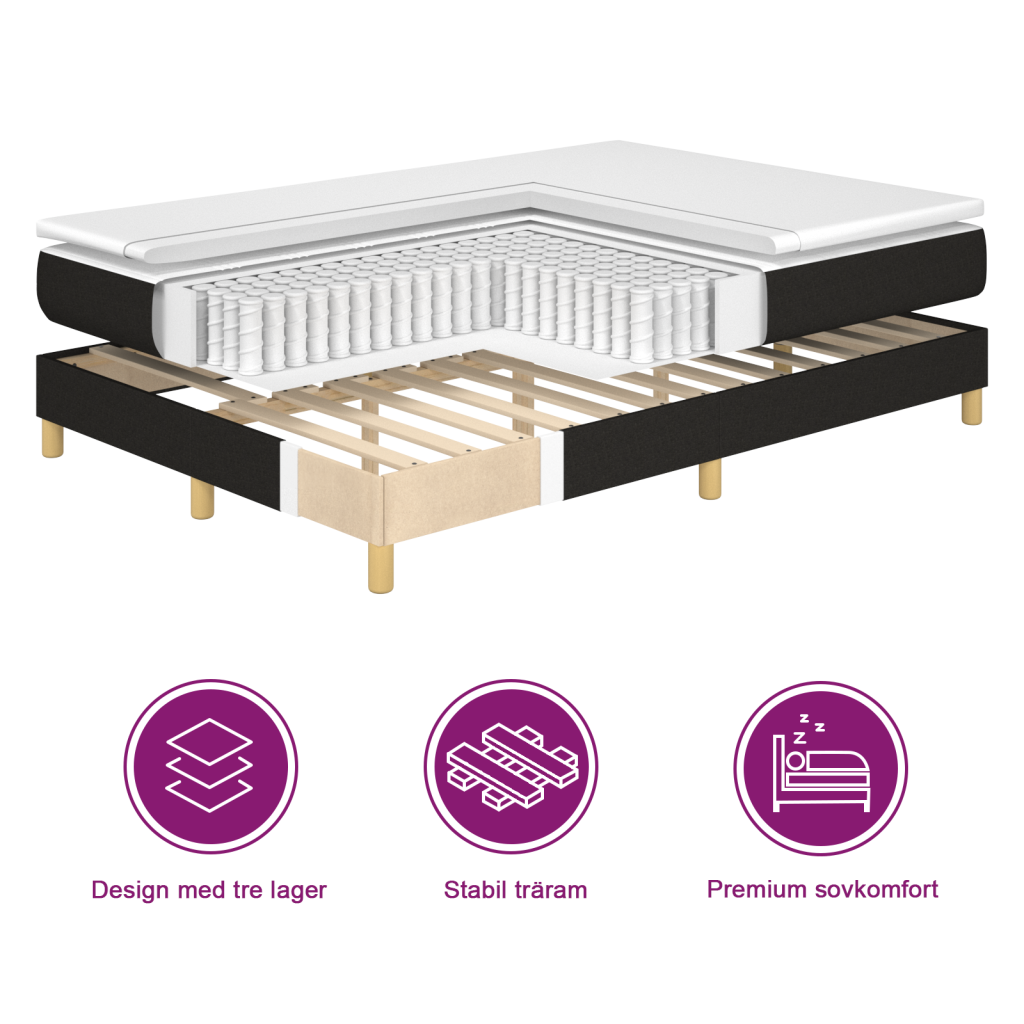 Design med tre lager

Stabil träram

Premium sovkomfort